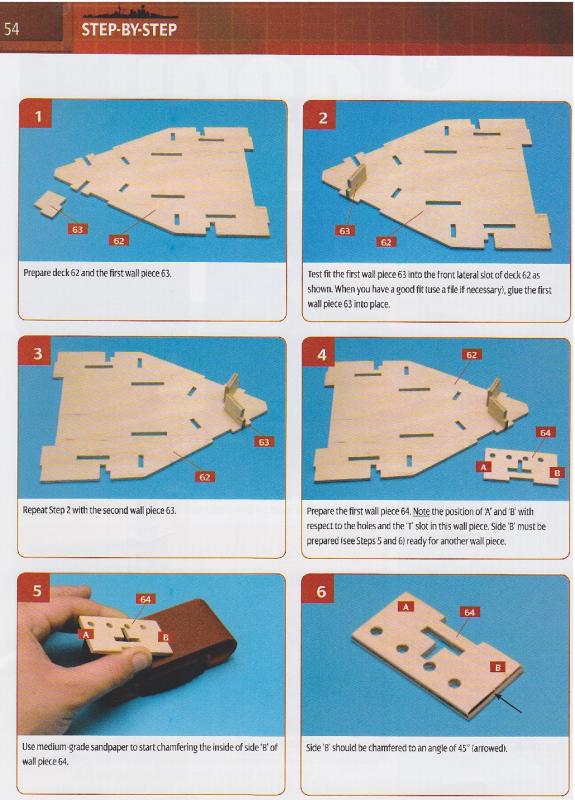 54

STEP-BY-STEP

1

63

62

Prepare deck 62 and the first wall piece 63.

2

63

62

Test fit the first wall piece 63 into the front lateral slot of deck 62 as shown. When you have a good fit (use a file if necessary), glue the first wall piece 63 into place.

3

63

62

Repeat Step 2 with the second wall piece 63.

4

62

64

A

B

Prepare the first wall piece 64. Note the position of 'A' and 'B' with respect to the holes and the 'T' slot in this wall piece. Side 'B' must be prepared (see Steps 5 and 6) ready for another wall piece.

5

64

A

B

Use medium-grade sandpaper to start chamfering the inside of side 'B' of wall piece 64.

6

A

64

B

Side 'B' should be chamfered to an angle of 45° (arrowed).