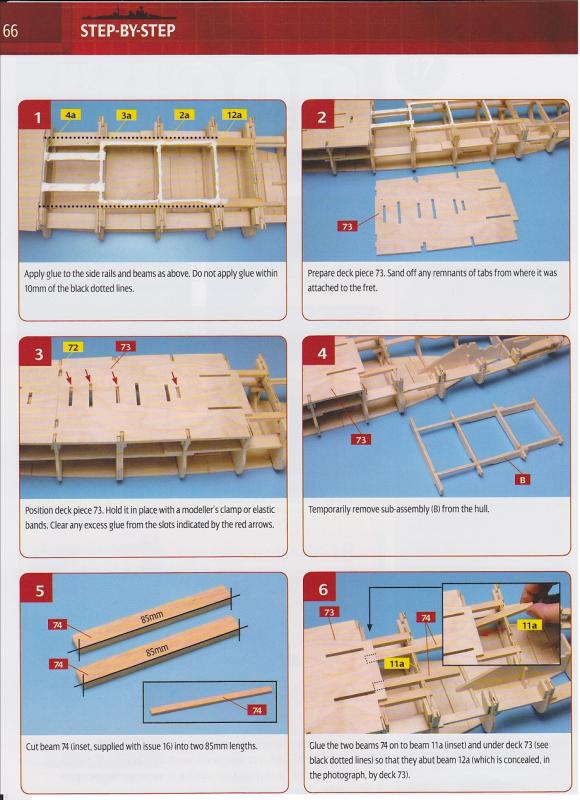 66

STEP-BY-STEP

1

4a 3a 2a 12a

Apply glue to the side rails and beams as above. Do not apply glue within 10mm of the black dotted lines.

2

73

Prepare deck piece 73. Sand off any remnants of tabs from where it was attached to the fret.

3

72 73

Position deck piece 73. Hold it in place with a modeller's clamp or elastic bands. Clear any excess glue from the slots indicated by the red arrows.

4

73

B

Temporarily remove sub-assembly (B) from the hull.

5

74 85mm

74 85mm

74

Cut beam 74 (inset, supplied with issue 16) into two 85mm lengths.

6

73 74

11a

11a

Glue the two beams 74 on to beam 11a (inset) and under deck 73 (see black dotted lines) so that they abut beam 12a (which is concealed, in the photograph, by deck 73).