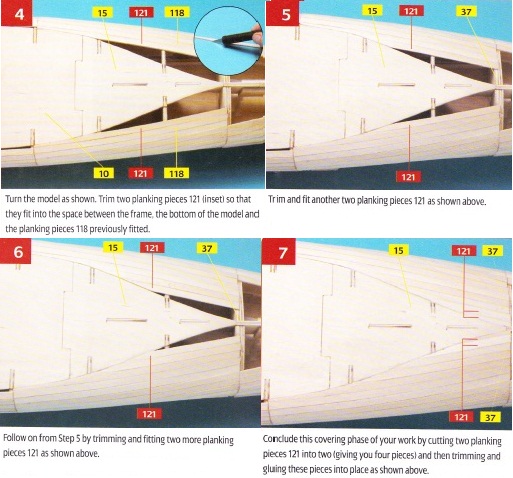 4

15

121

118

10

121

118

Turn the model as shown. Trim two planking pieces 121 (inset) so that they fit into the space between the frame, the bottom of the model and the planking pieces 118 previously fitted.

5

15

121

37

121

Trim and fit another two planking pieces 121 as shown above.

6

15

121

37

121

Follow on from Step 5 by trimming and fitting two more planking pieces 121 as shown above.

7

15

121

37

121

37

Conclude this covering phase of your work by cutting two planking pieces 121 into two (giving you four pieces) and then trimming and gluing these pieces into place as shown above.