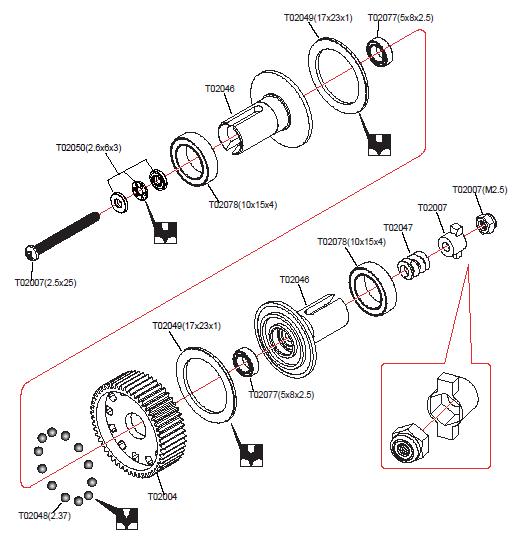 T02049(17x23x1)
T02077(5x8x2.5)
T02046
T02050(2.6x6x3)
T02078(10x15x4)
T02007(M2.5)
T02007
T02047
T02078(10x15x4)
T02007(2.5x25)
T02046
T02049(17x23x1)
T02077(5x8x2.5)
T02004
T02048(2.37)