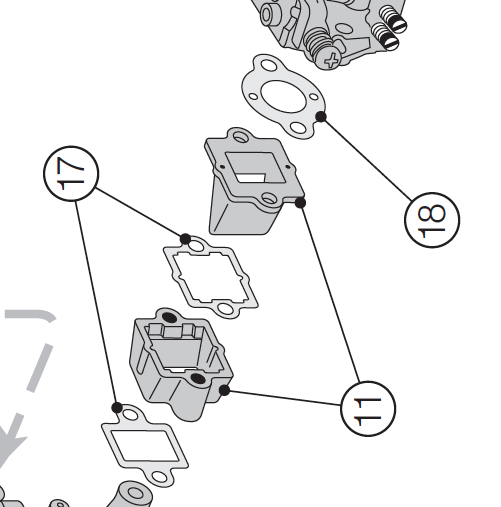 17
18
11