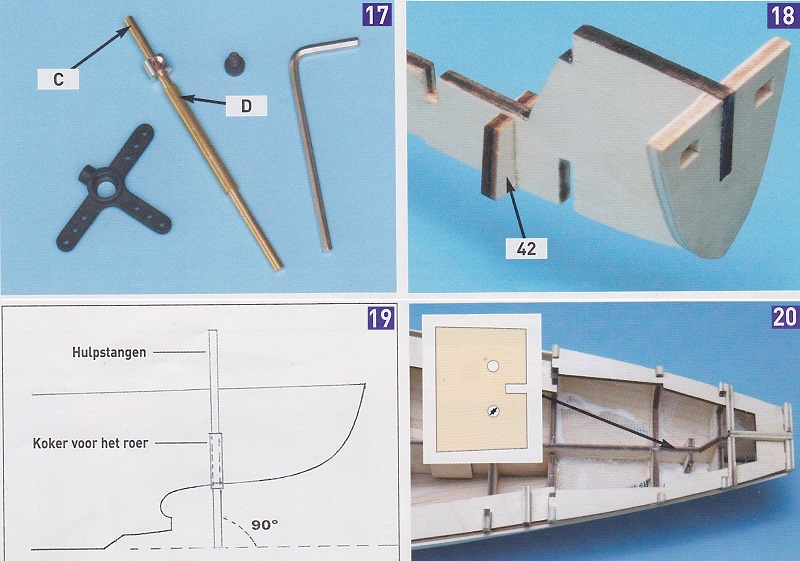 17

C

D

18

42

19

Hulpstangen

Koker voor het roer

90°

20