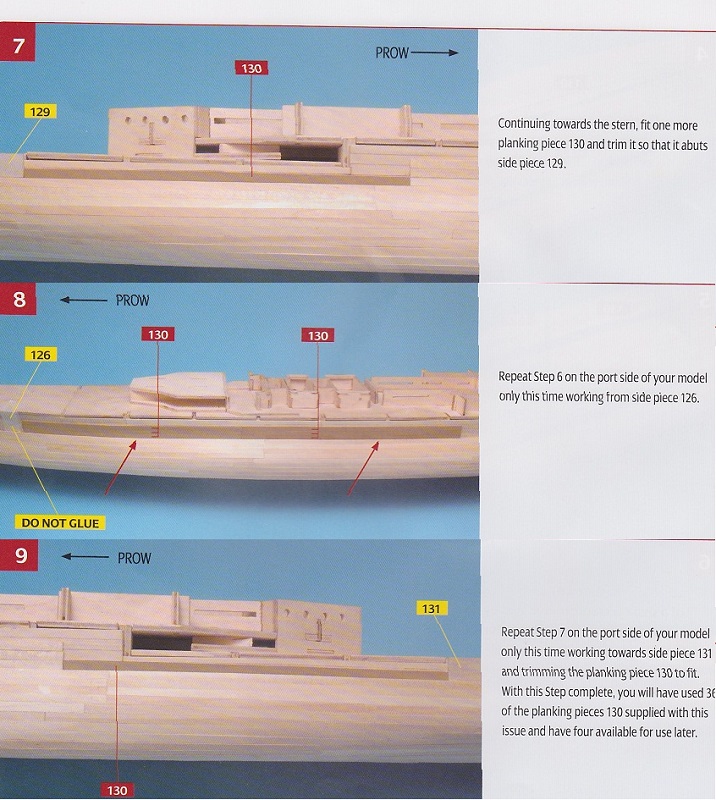 7

PROW

130

129

Continuing towards the stern, fit one more planking piece 130 and trim it so that it abuts side piece 129.

8

PROW

130

130

126

DO NOT GLUE

Repeat Step 6 on the port side of your model only this time working from side piece 126.

9

PROW

131

130

Repeat Step 7 on the port side of your model only this time working towards side piece 131 and trimming the planking piece 130 to fit. With this Step complete, you will have used 36 of the planking pieces 130 supplied with this issue and have four available for use later.