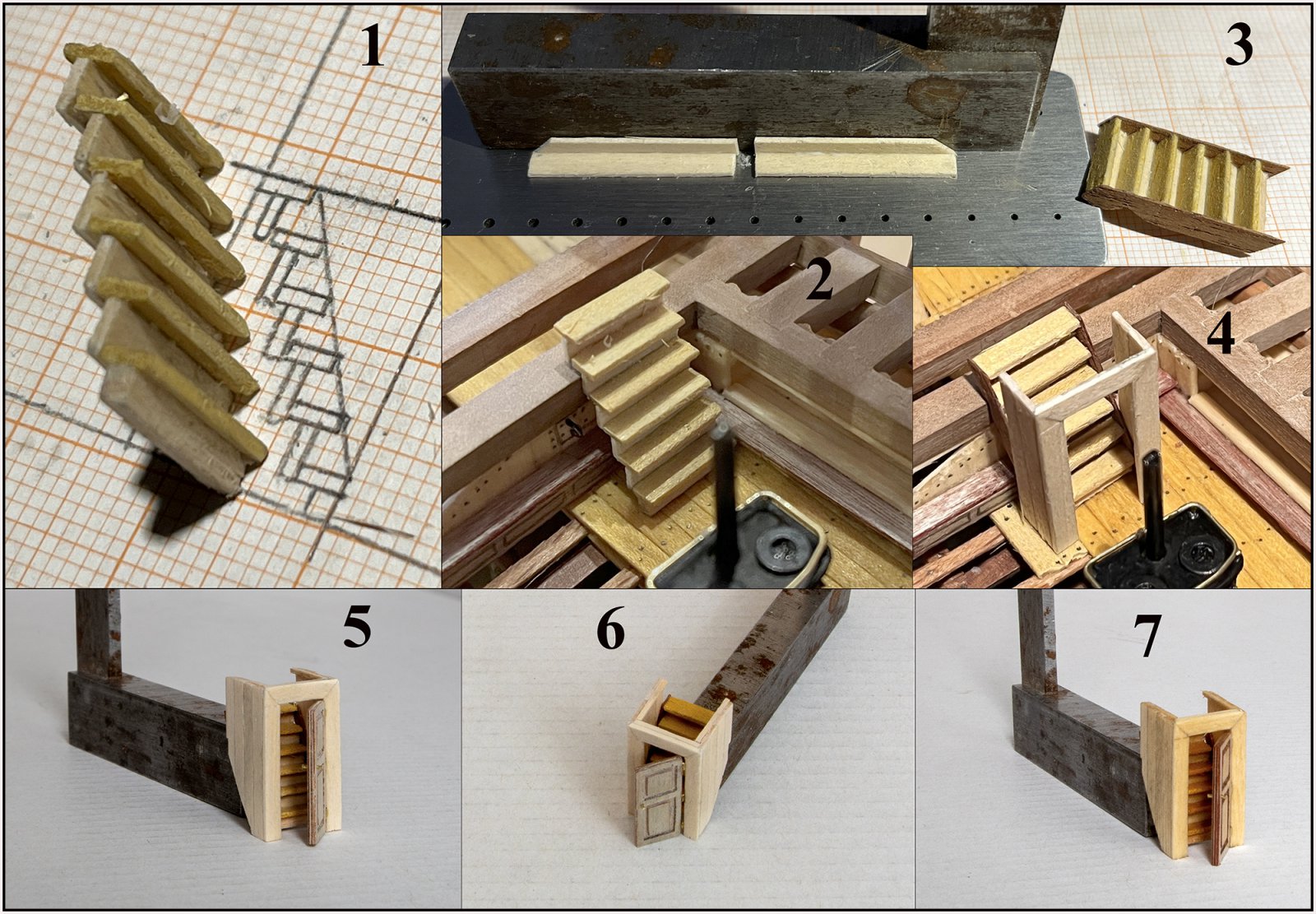 1
3
2
4
5
6
7