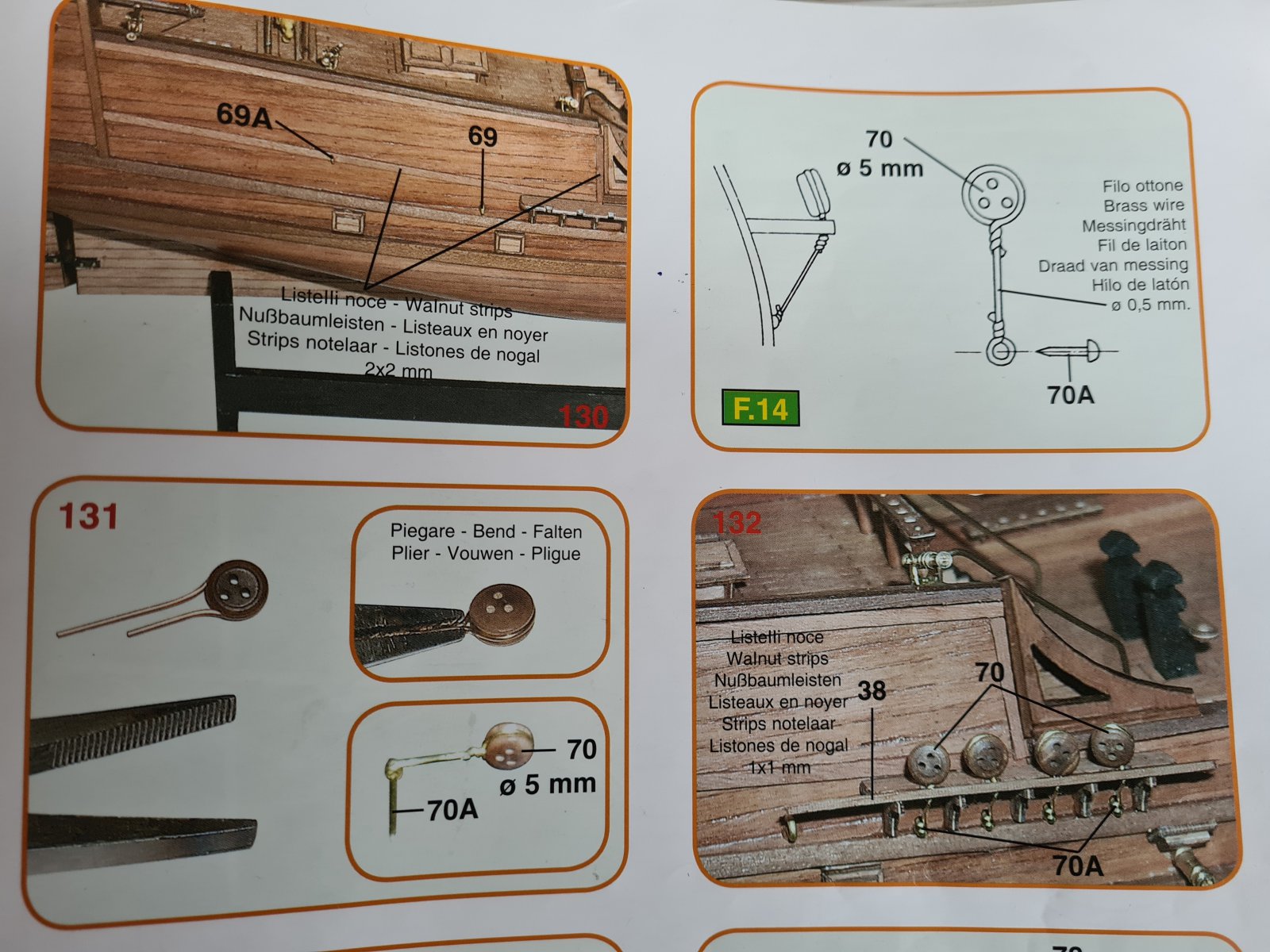 69A

69

Listelli noce - Walnut strips
Nußbaumleisten - Listeaux en noyer
Strips notelaar - Listones de nogal
2x2 mm

130

70
ø 5 mm

Filo ottone
Brass wire
Messingdräht
Fil de laiton
Draad van messing
Hilo de latón
ø 0,5 mm.

70A

F.14

131

Piegare - Bend - Falten
Plier - Vouwen - Pligue

70
ø 5 mm

70A

132

Listelli noce
Walnut strips
Nußbaumleisten
Listeaux en noyer
Strips notelaar
Listones de nogal
1x1 mm

38

70

70A