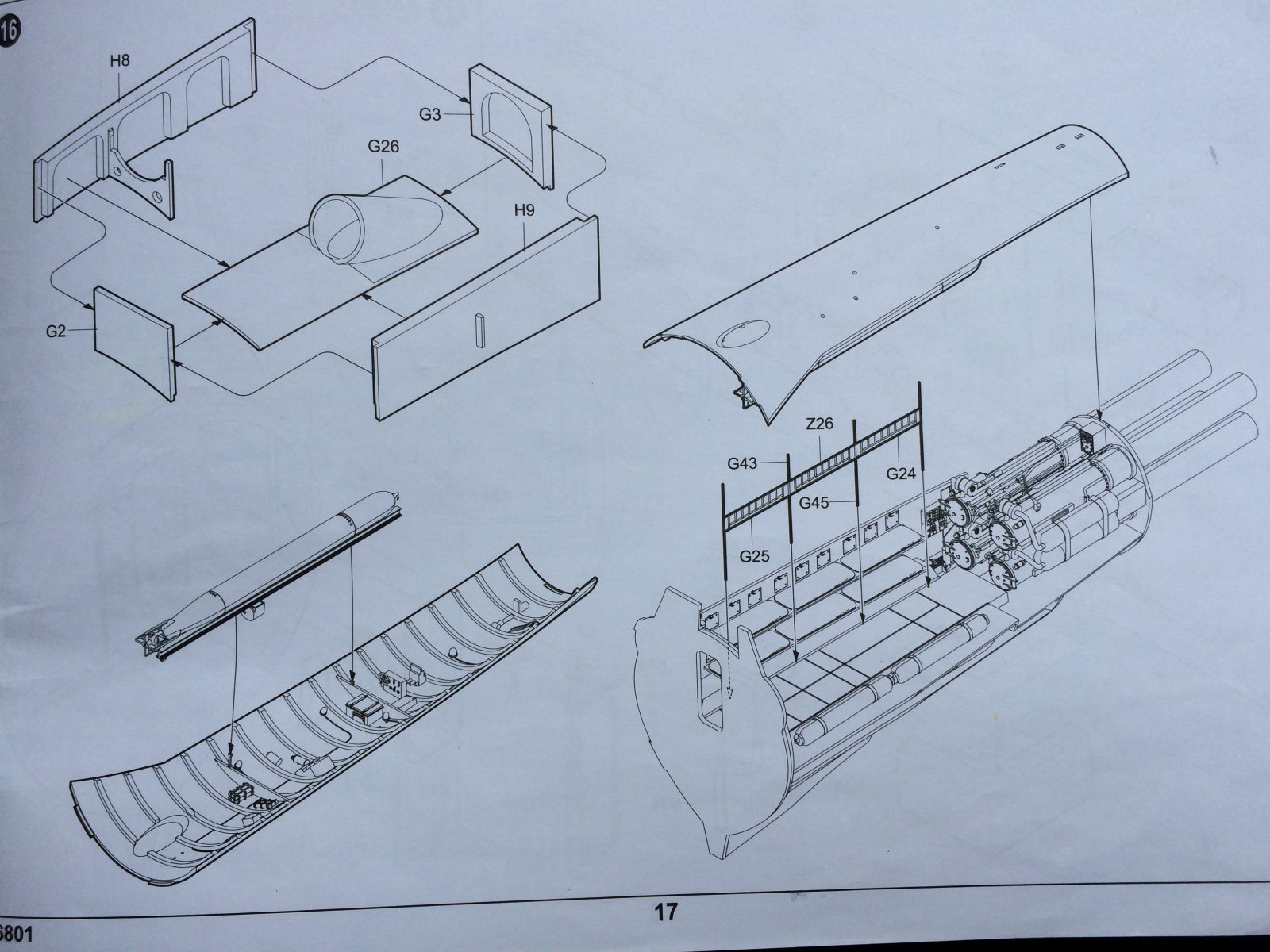 16

H8

G3

G26

H9

G2

Z26

G43

G24

G45

G25

17

6801