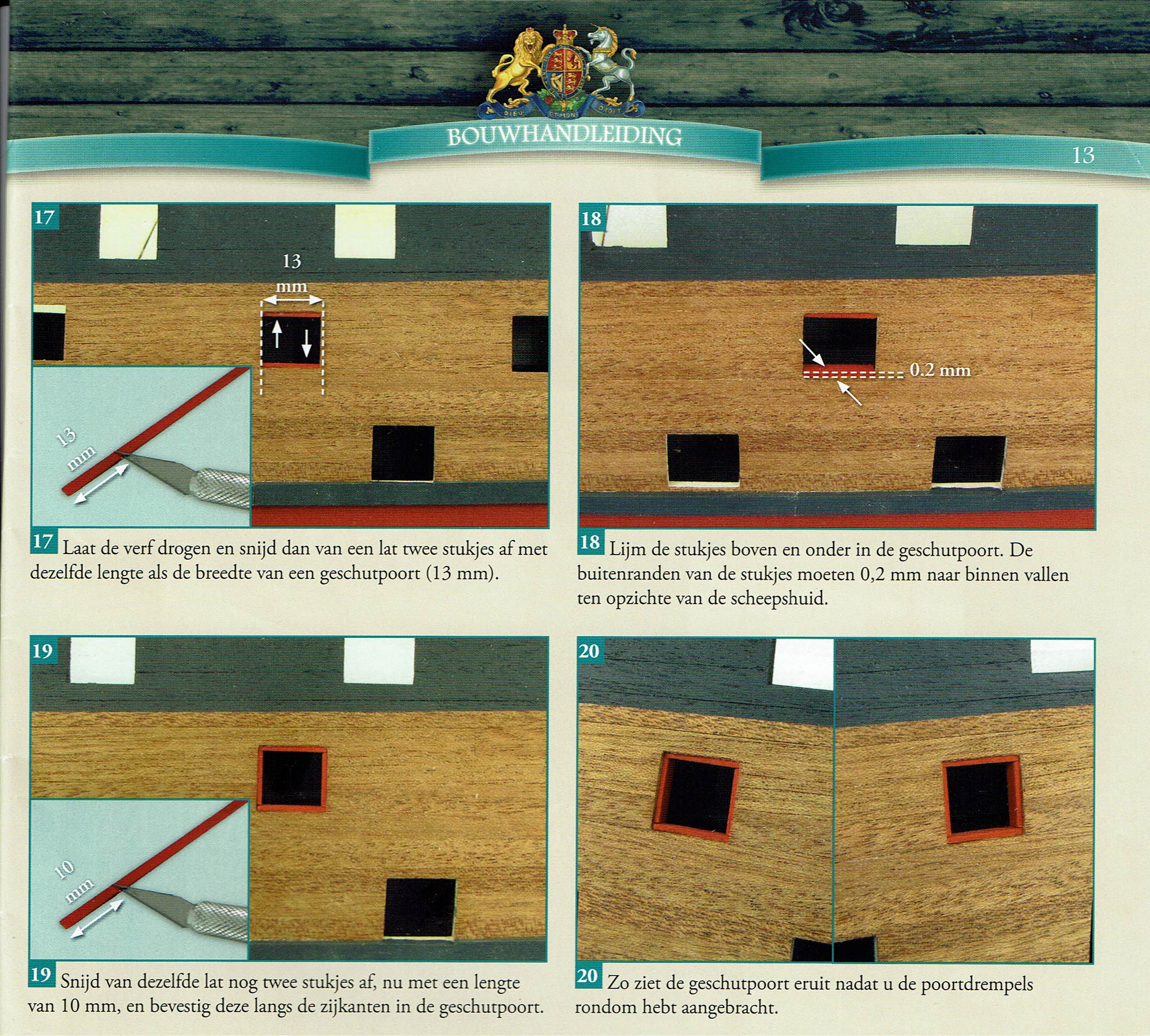 DIEU ET MON DROIT

BOUWHANDLEIDING

13

17

13 mm

13 mm

17 Laat de verf drogen en snijd dan van een lat twee stukjes af met dezelfde lengte als de breedte van een geschutpoort (13 mm).

18

0.2 mm

18 Lijm de stukjes boven en onder in de geschutpoort. De buitenranden van de stukjes moeten 0,2 mm naar binnen vallen ten opzichte van de scheepshuid.

19

10 mm

19 Snijd van dezelfde lat nog twee stukjes af, nu met een lengte van 10 mm, en bevestig deze langs de zijkanten in de geschutpoort.

20

20 Zo ziet de geschutpoort eruit nadat u de poortdrempels rondom hebt aangebracht.