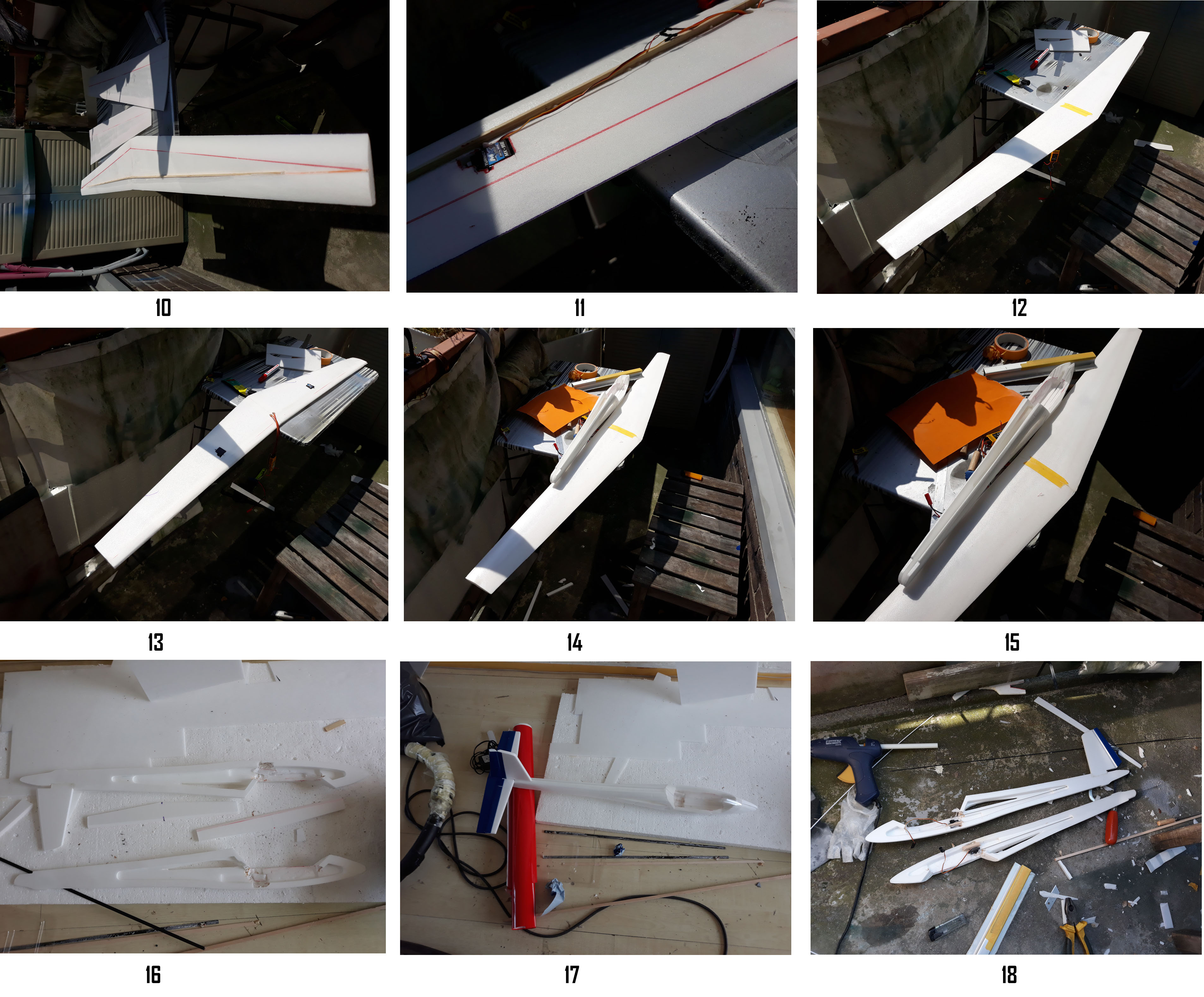 10

11

12

13

14

15

16

17

18